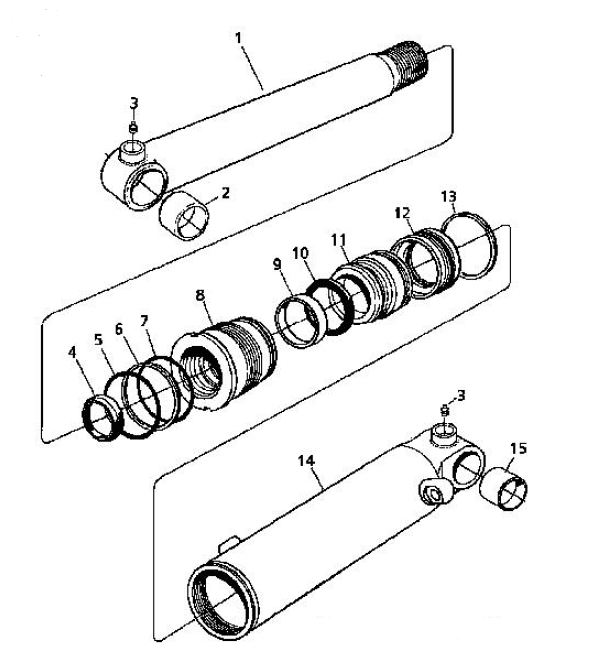 1
3
2
13
12
11
10
9
8
7
6
5
4
3
15
14